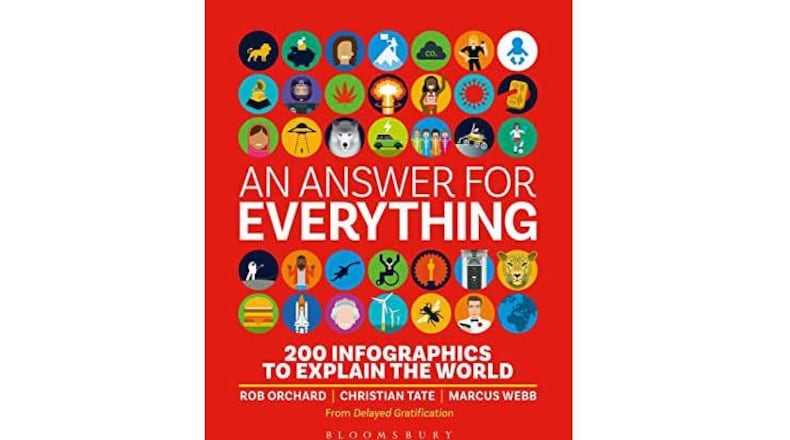 $CO_2$

AN ANSWER FOR EVERYTHING

200 INFOGRAPHICS TO EXPLAIN THE WORLD

ROB ORCHARD | CHRISTIAN TATE | MARCUS WEBB

From Delayed Gratification

BLOOMSBURY